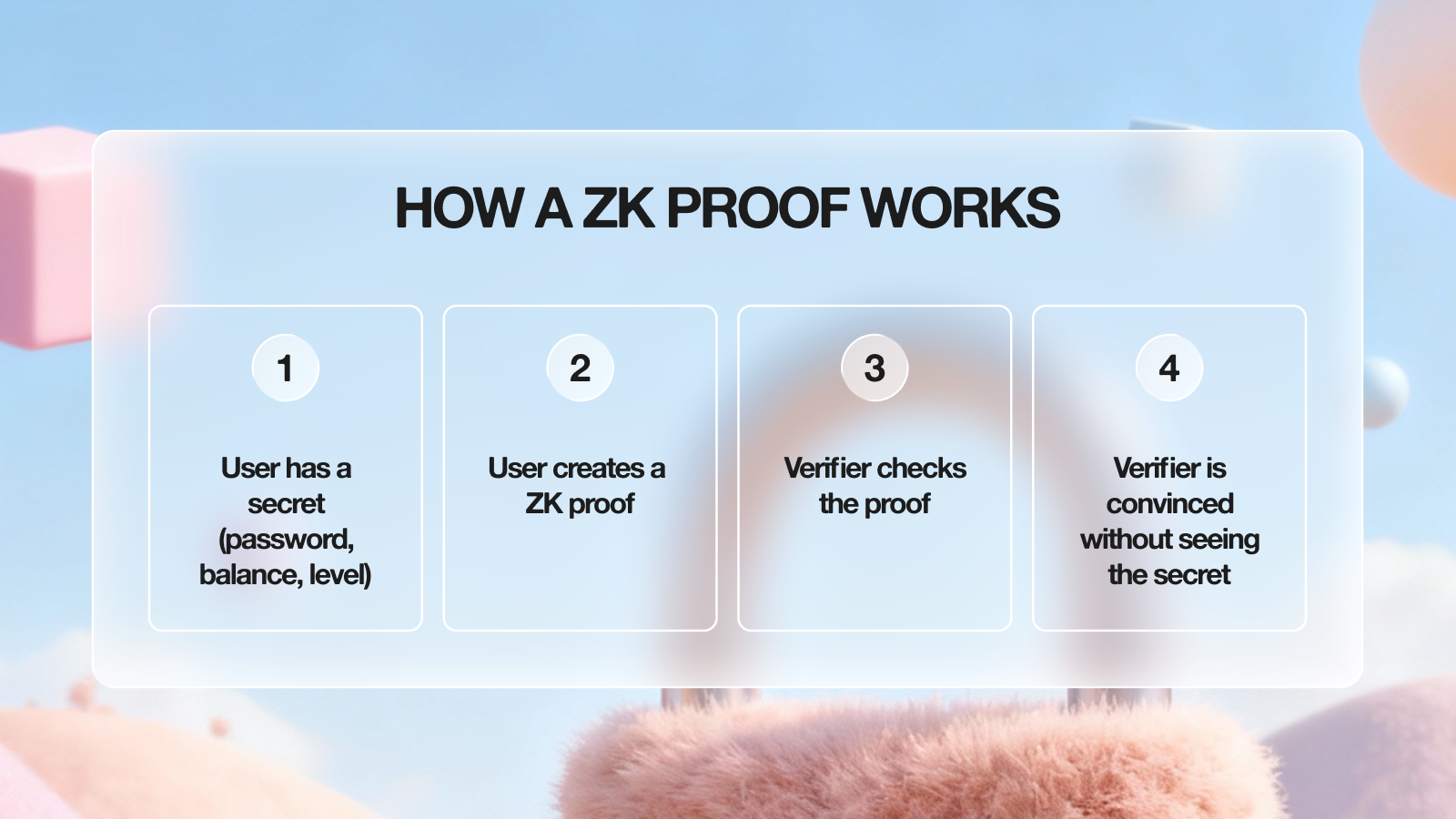 HOW A ZK PROOF WORKS

1

User has a secret (password, balance, level)

2

User creates a ZK proof

3

Verifier checks the proof

4

Verifier is convinced without seeing the secret