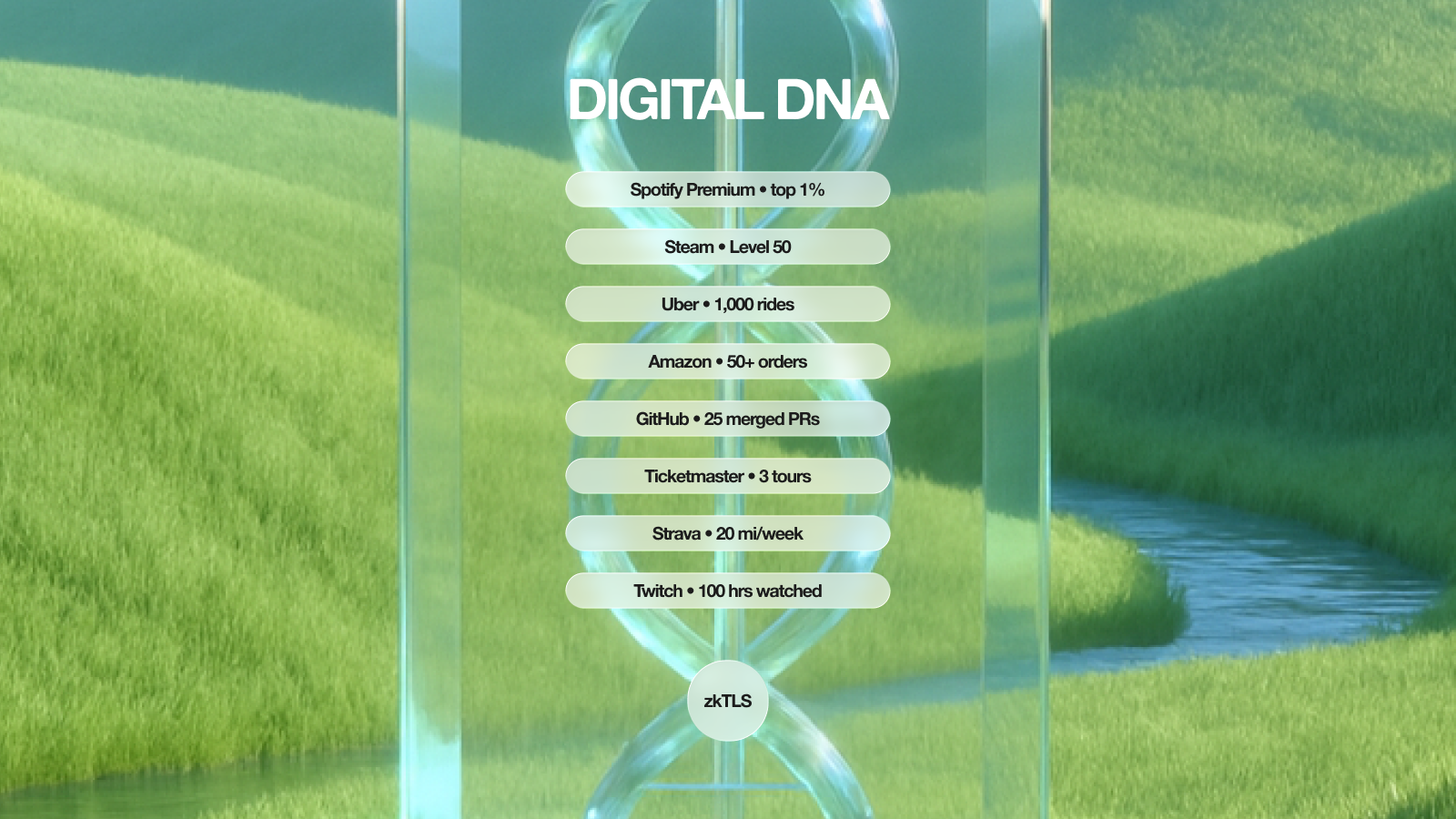 DIGITAL DNA

Spotify Premium • top 1%

Steam • Level 50

Uber • 1,000 rides

Amazon • 50+ orders

GitHub • 25 merged PRs

Ticketmaster • 3 tours

Strava • 20 mi/week

Twitch • 100 hrs watched

zkTLS